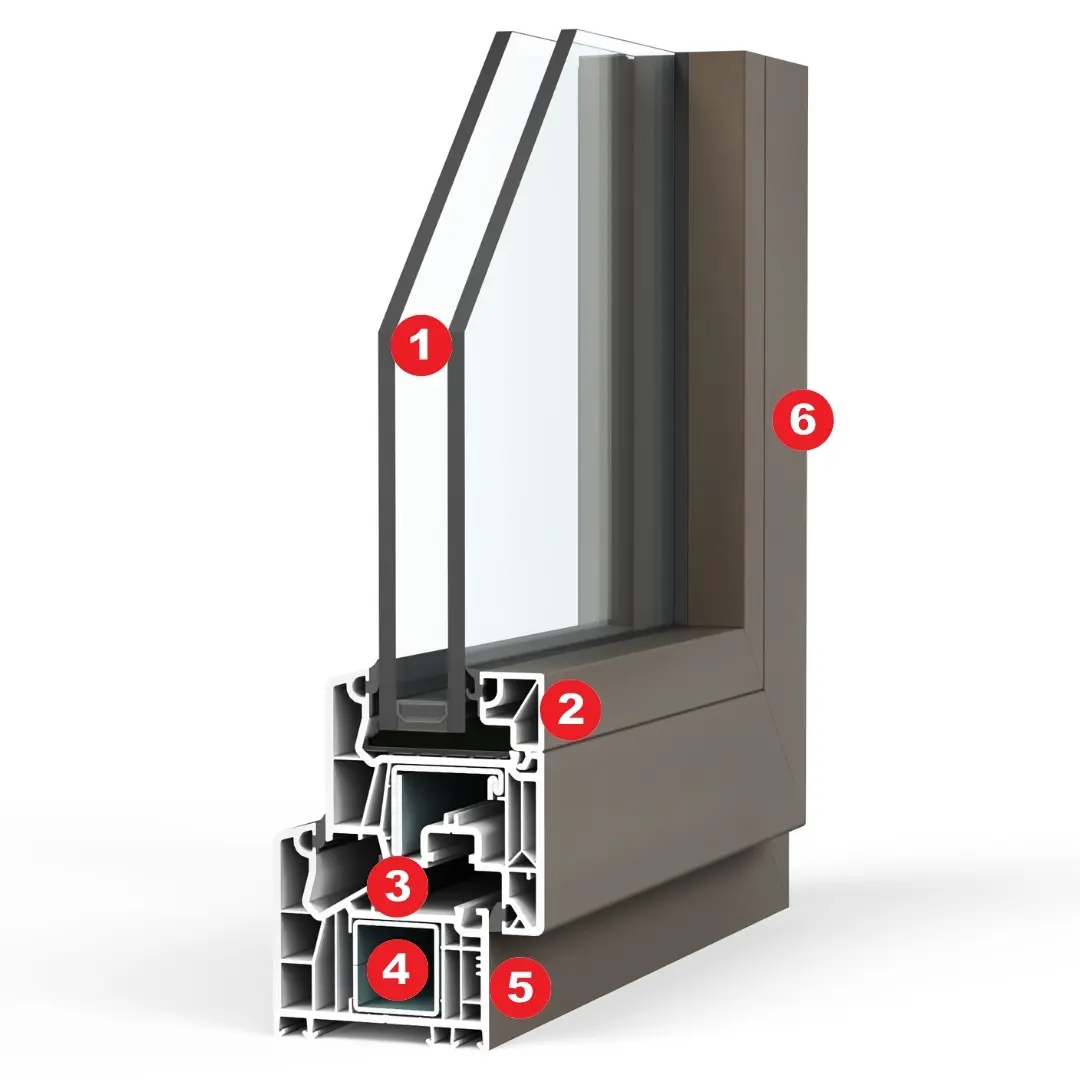 1
6
2
3
4
5